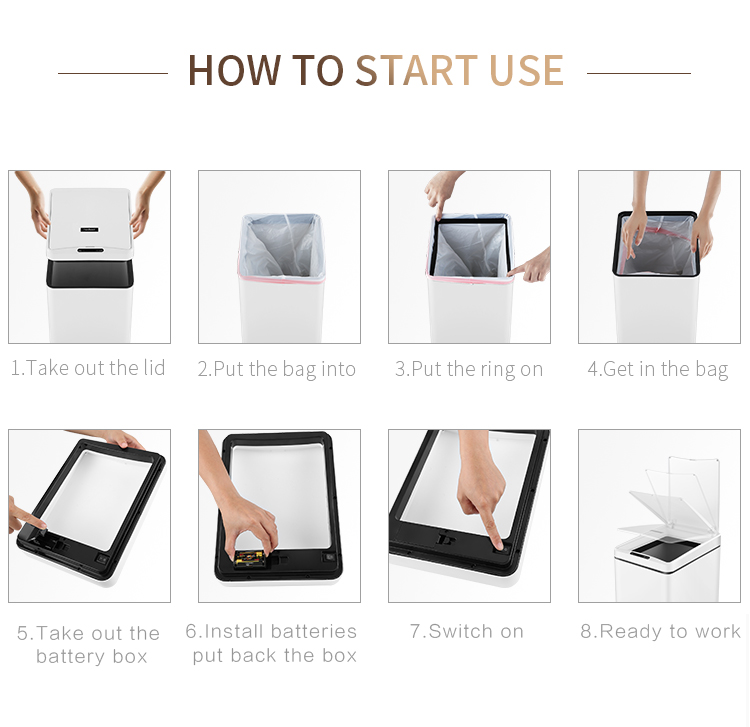 HOW TO START USE

1.Take out the lid

2.Put the bag into

3.Put the ring on

4.Get in the bag

5.Take out the battery box

6.Install batteries put back the box

7.Switch on

8.Ready to work